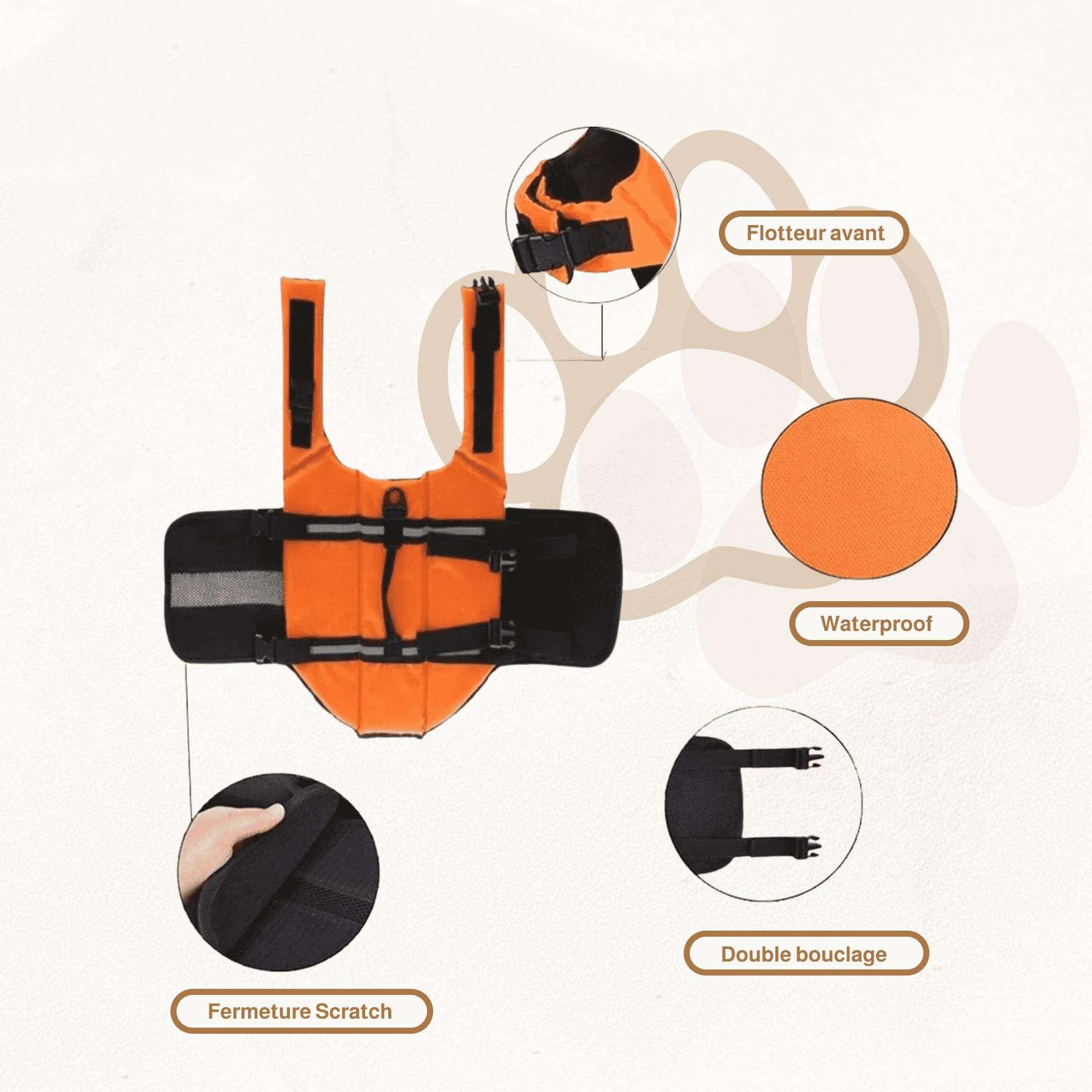 Flotteur avant

Waterproof

Double bouclage

Fermeture Scratch