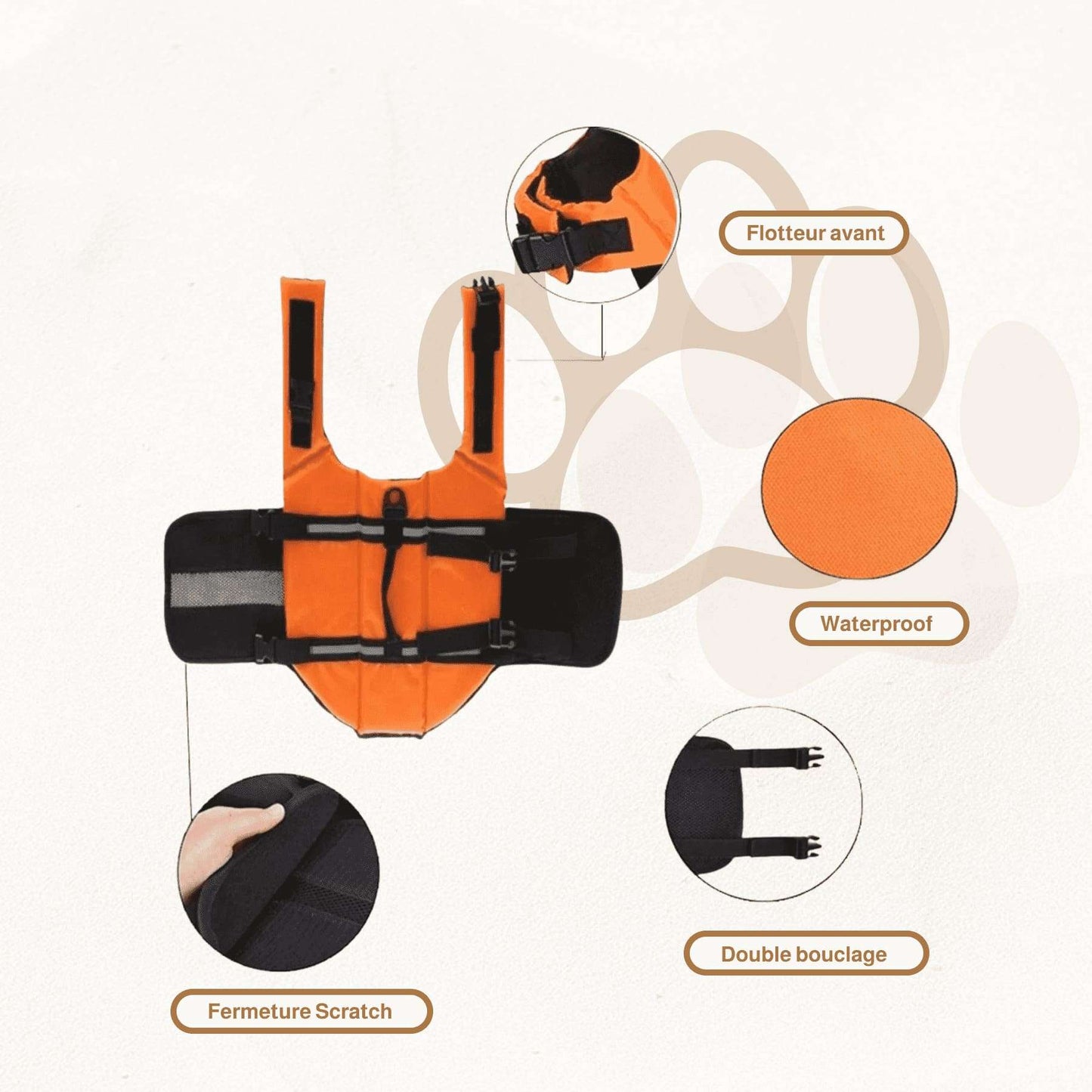 Flotteur avant

Waterproof

Double bouclage

Fermeture Scratch